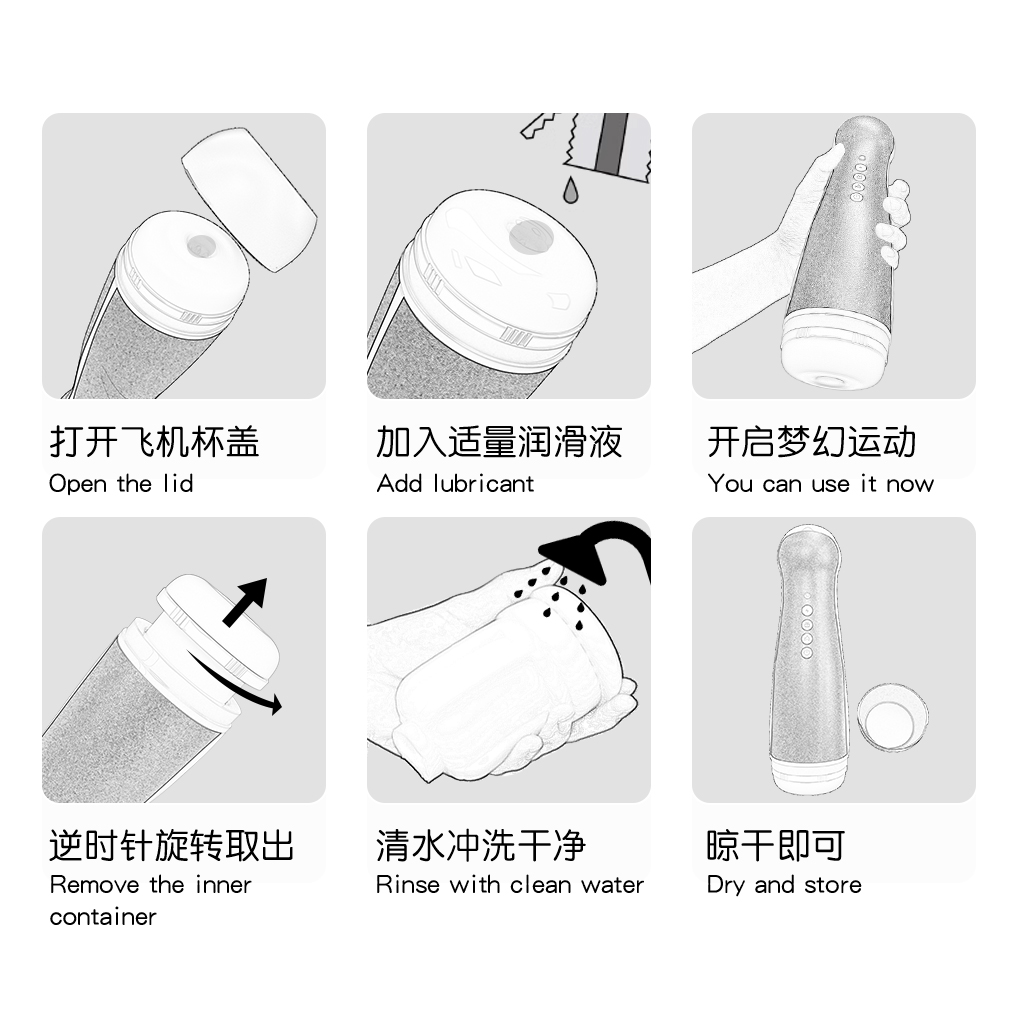 打开飞机杯盖
Open the lid

加入适量润滑液
Add lubricant

开启梦幻运动
You can use it now

逆时针旋转取出
Remove the inner container

清水冲洗干净
Rinse with clean water

晾干即可
Dry and store